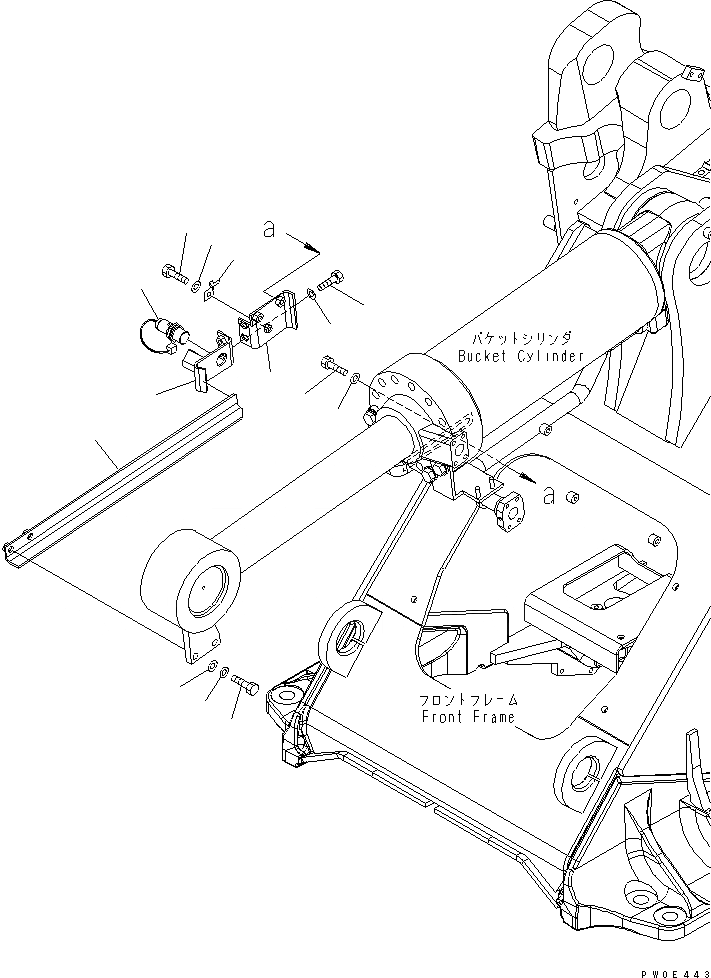 a

バケットシリンダ
Bucket Cylinder

a

フロントフレーム
Front Frame

PW0E443