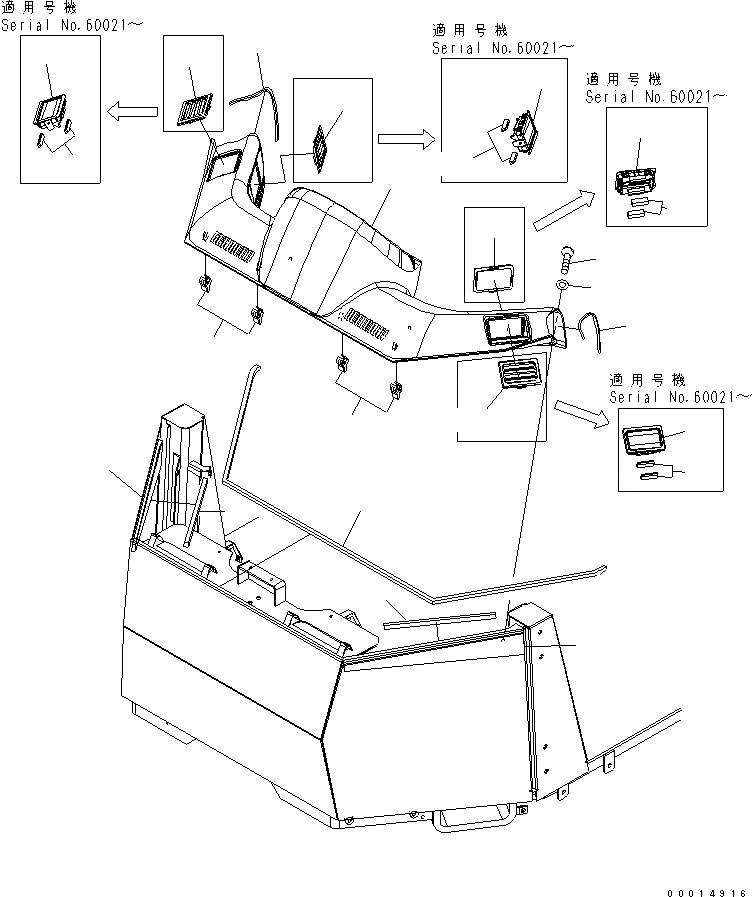 適用号機
Serial No.60021～

適用号機
Serial No.60021～

適用号機
Serial No.60021～

適用号機
Serial No.60021～

00014916