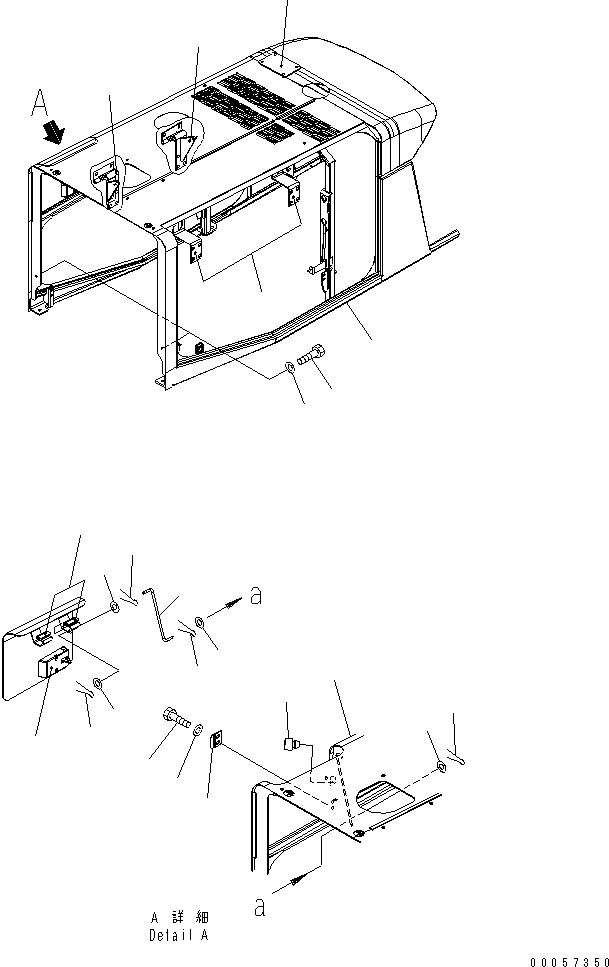 A

a

a

A 詳 細
Detail A

00057350