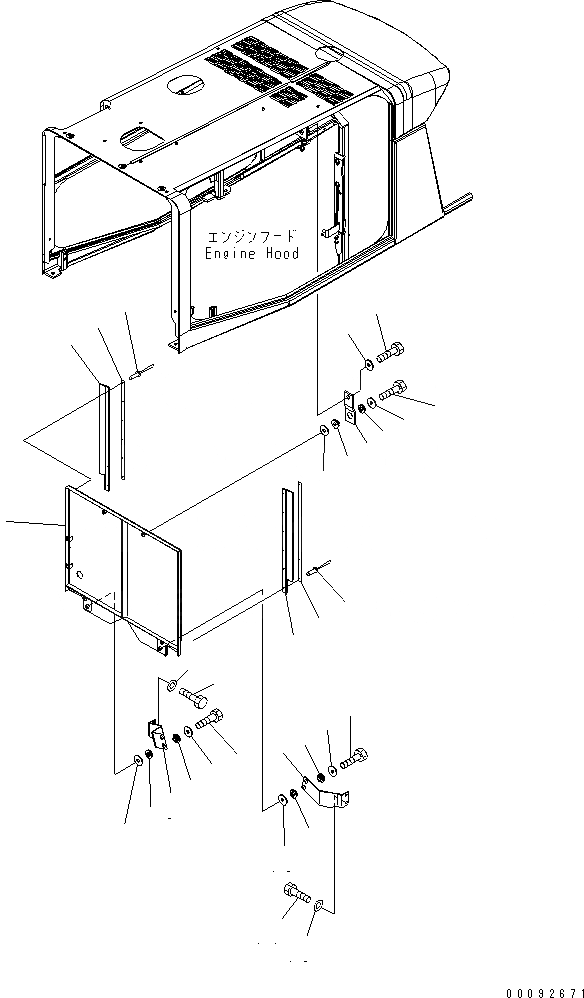 エンジンフード
Engine Hood

00092671