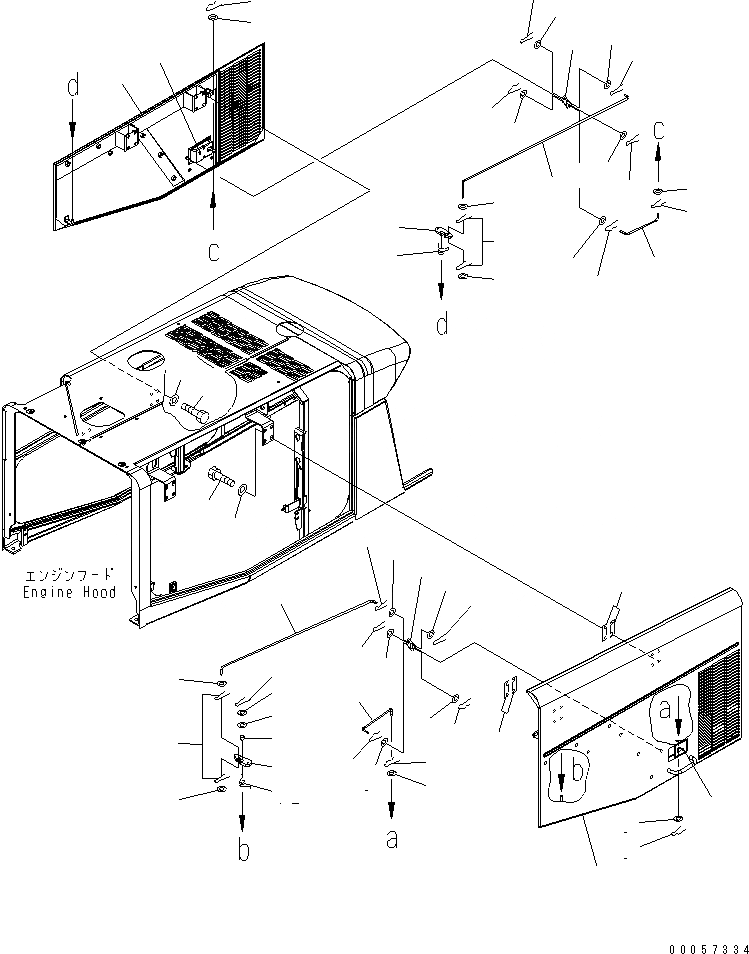 d
c
c
d
エンジンフード
Engine Hood
a
b
b
a
00057334