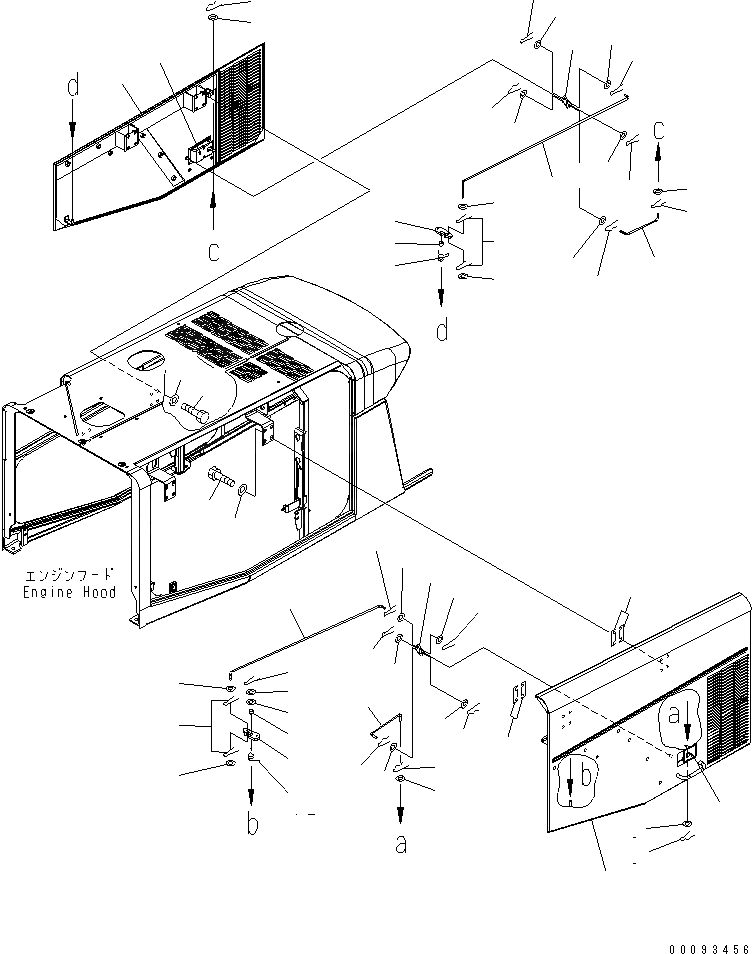 d
c
c
d
エンジンフード
Engine Hood
a
b
b
a
00093456