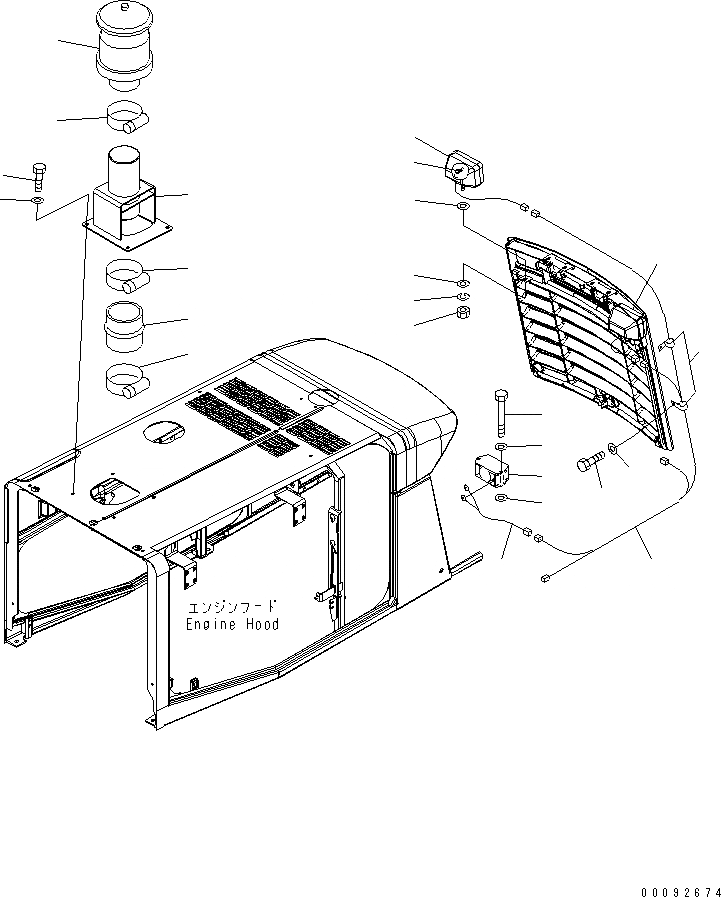 エンジンフード
Engine Hood

00092674