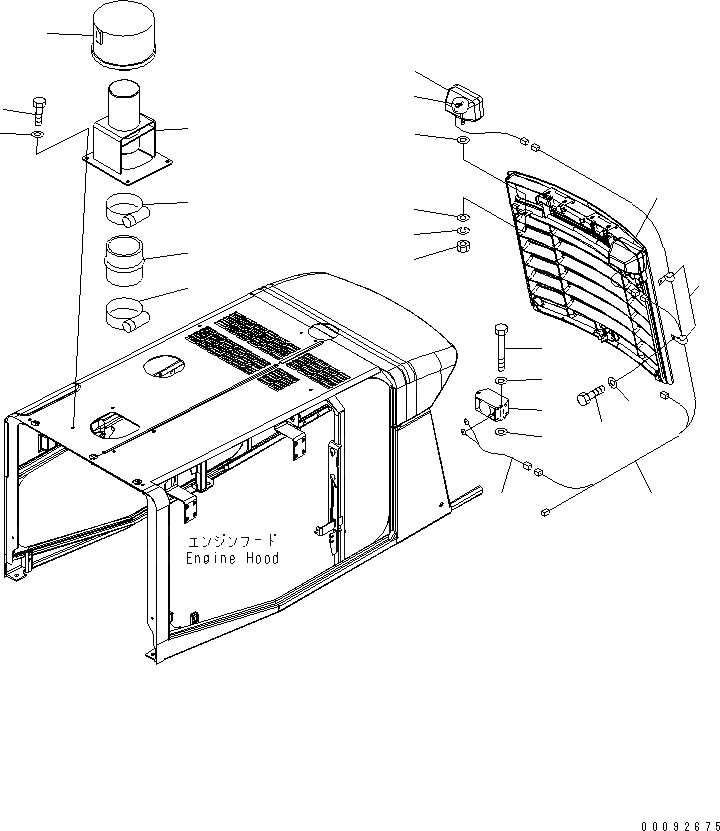 エンジンフード
Engine Hood

00092675