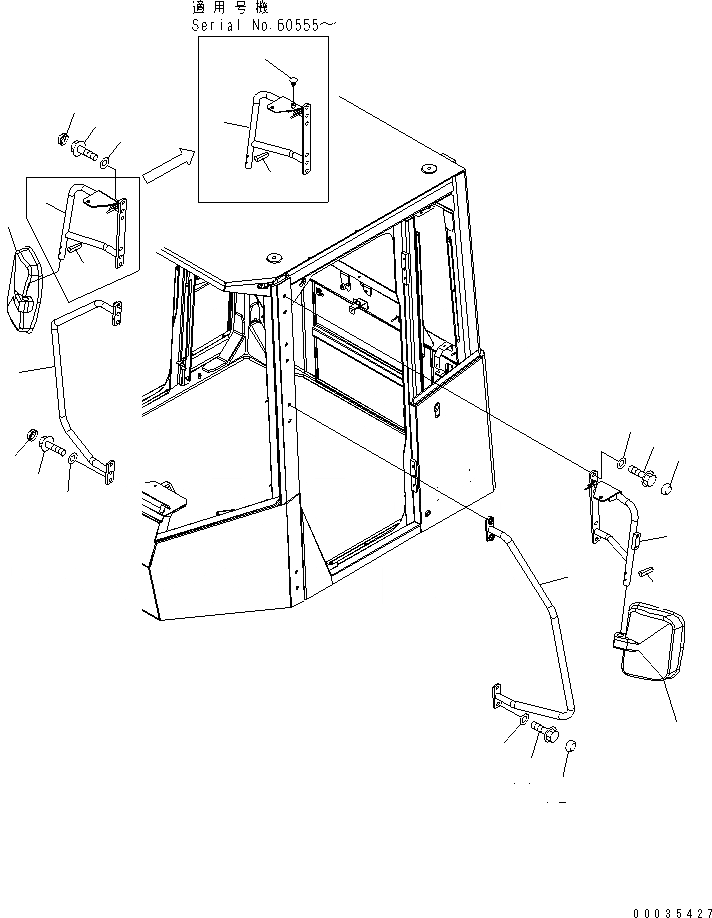 適用号機
Serial No.60555～

00035427