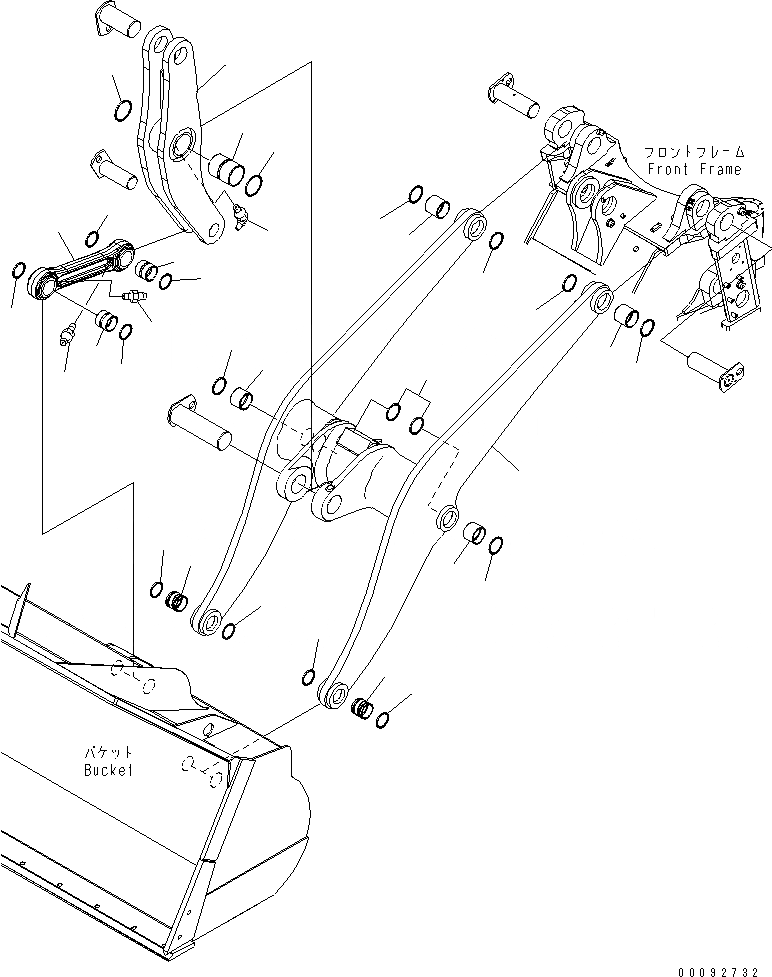 フロントフレーム
Front Frame

バケット
Bucket

00092732