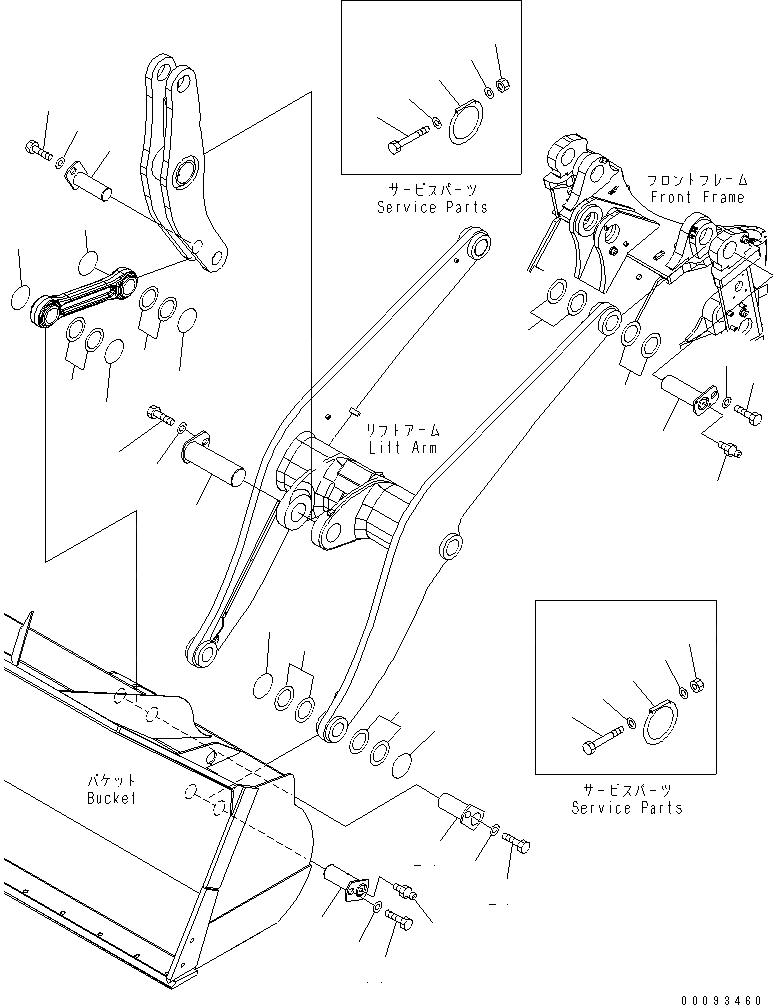 サービスパーツ
Service Parts

フロントフレーム
Front Frame

リフトアーム
Lift Arm

バケット
Bucket

サービスパーツ
Service Parts

00093460