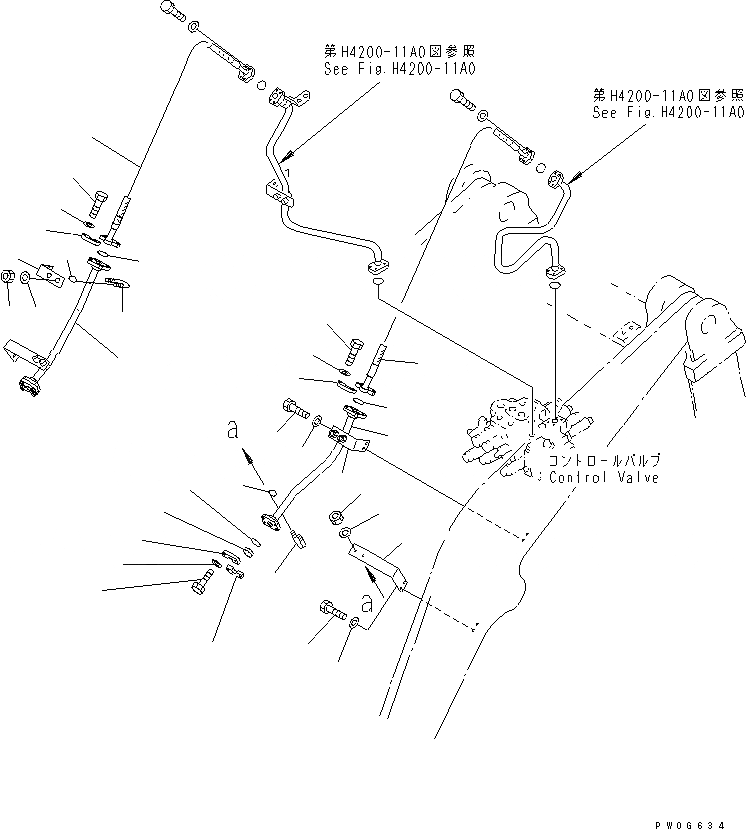 第H4200-11A0図参照
See Fig.H4200-11A0

第H4200-11A0図参照
See Fig.H4200-11A0

a

コントロールバルブ
Control Valve

a

PW06634