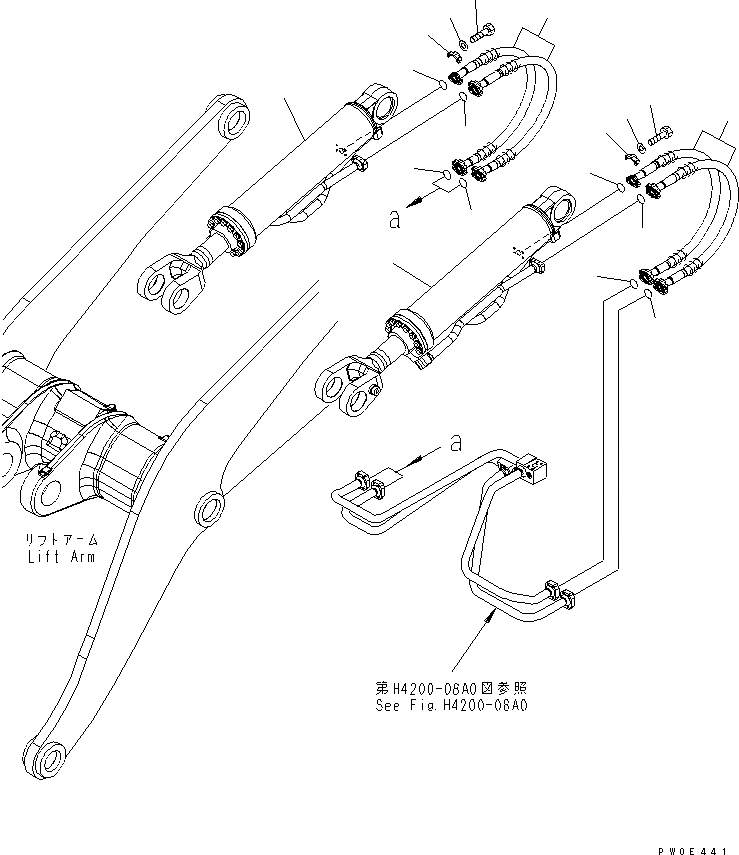 a

a

リフトアーム
Lift Arm

第H4200-06A0図参照
See Fig.H4200-06A0

PW0E441