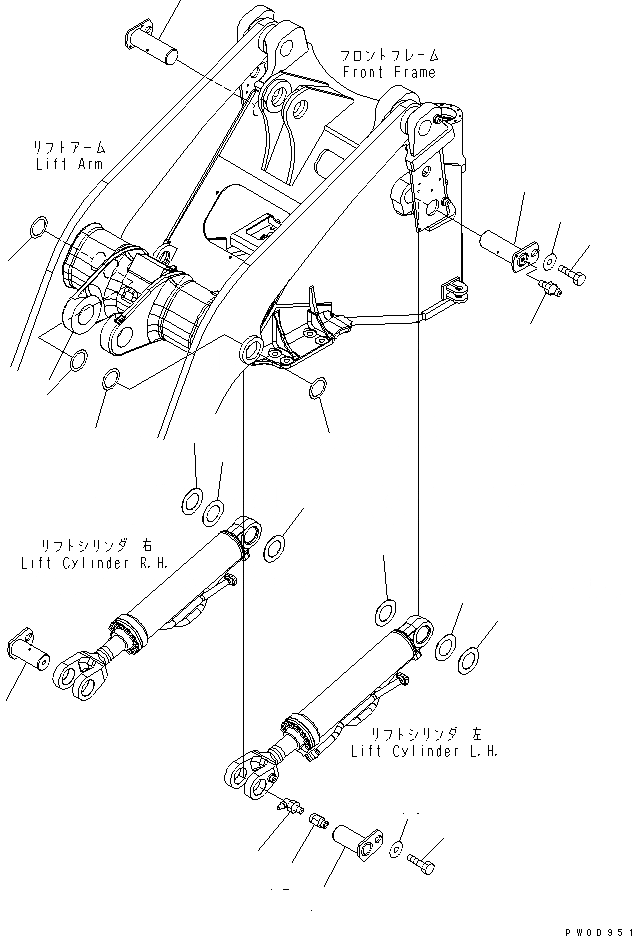 フロントフレーム
Front Frame

リフトアーム
Lift Arm

リフトシリンダ 右
Lift Cylinder R.H.

リフトシリンダ 左
Lift Cylinder L.H.

PW00951