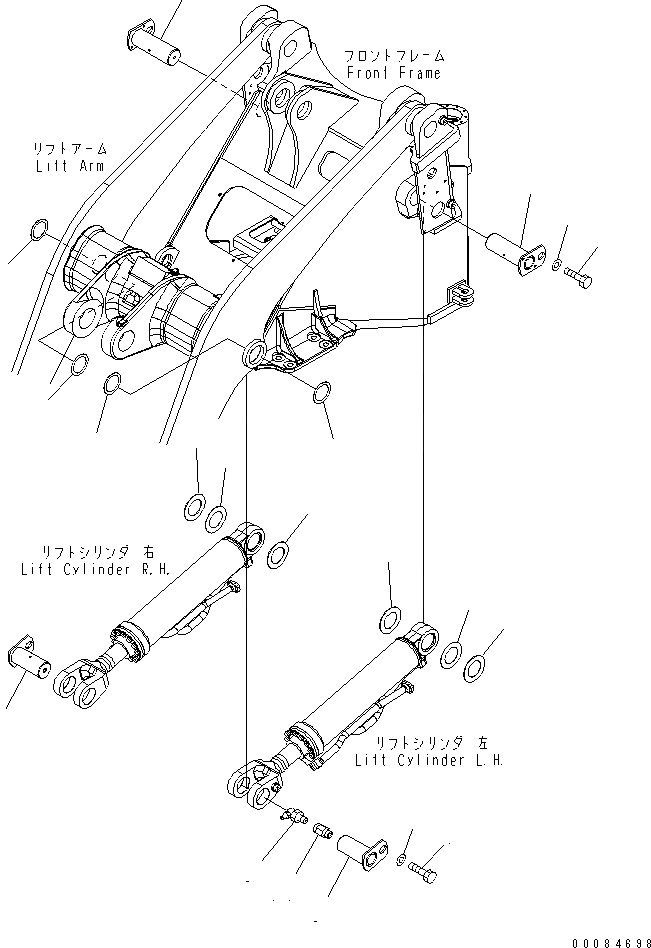 フロントフレーム
Front Frame

リフトアーム
Lift Arm

リフトシリンダ 右
Lift Cylinder R.H.

リフトシリンダ 左
Lift Cylinder L.H.

00084698