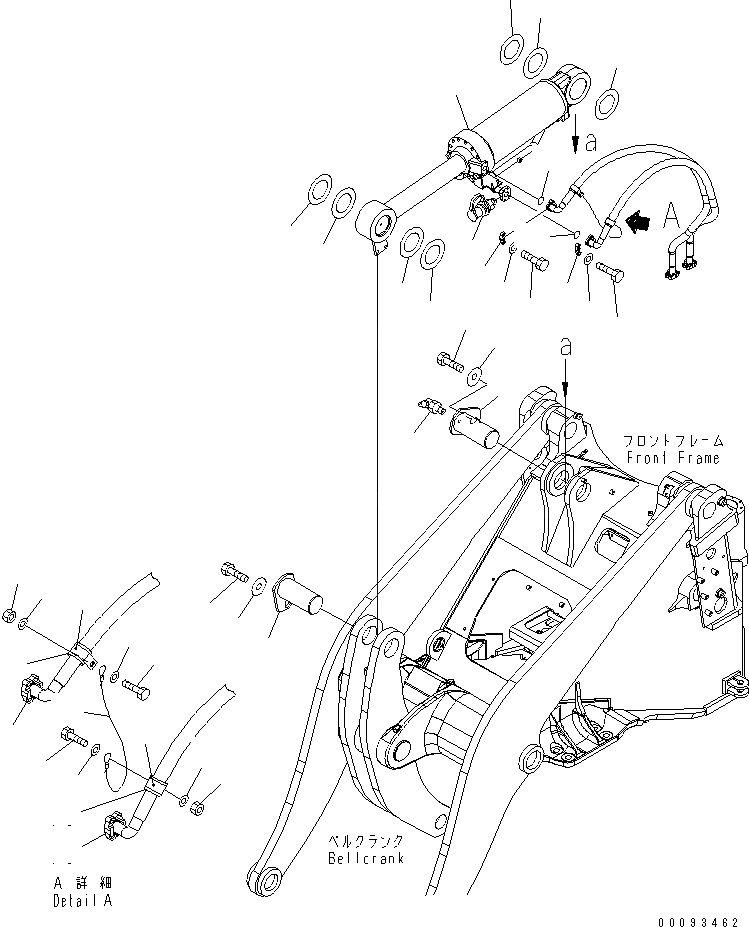 a

A

a

フロントフレーム
Front Frame

ベルクランク
Bellcrank

A 詳細
Detail A

00093462