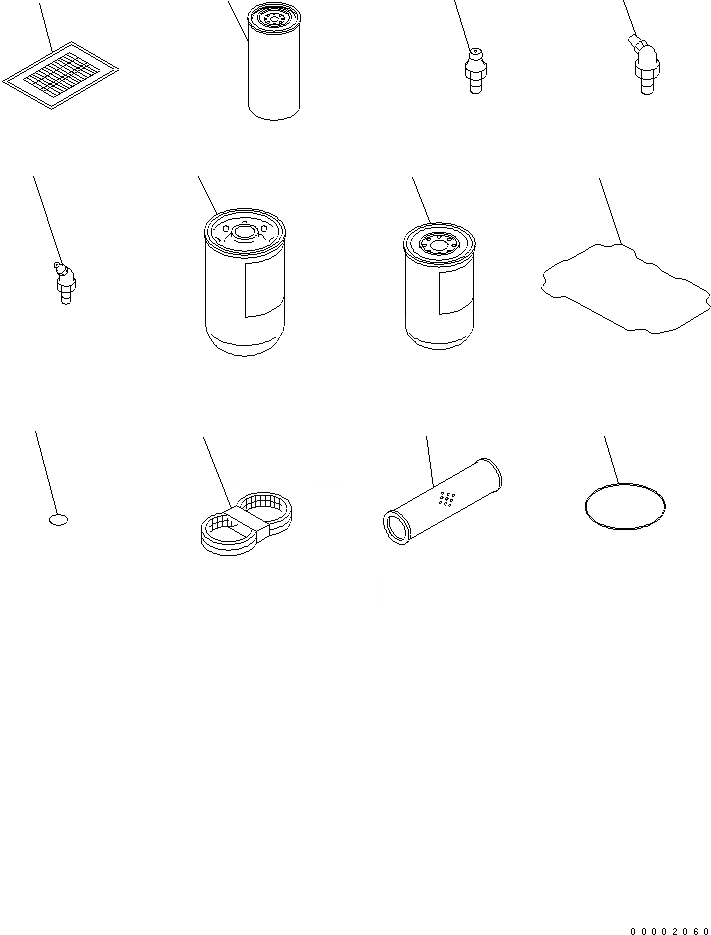 00002060