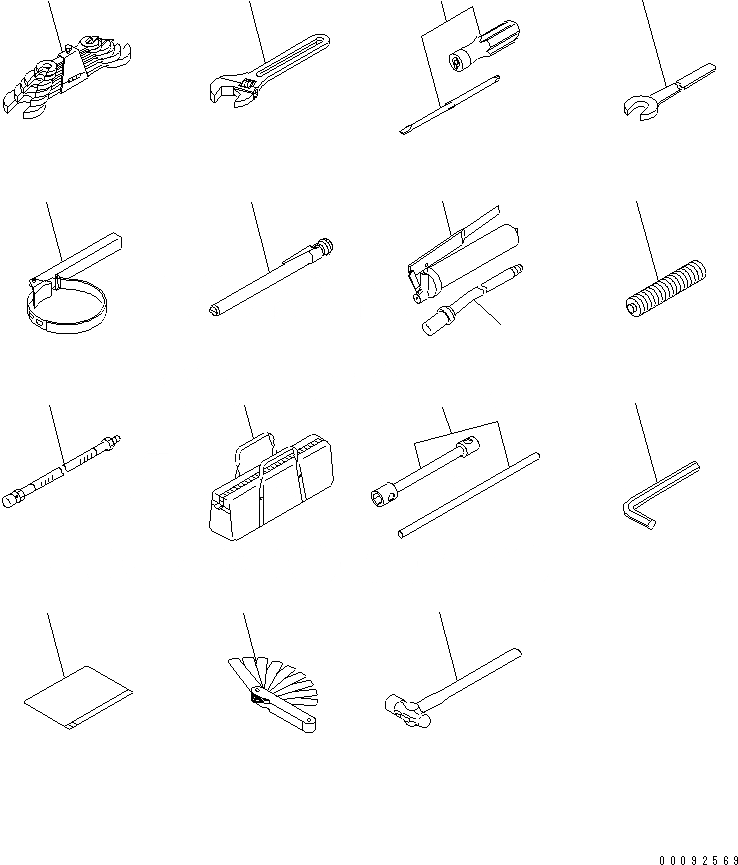 00092569