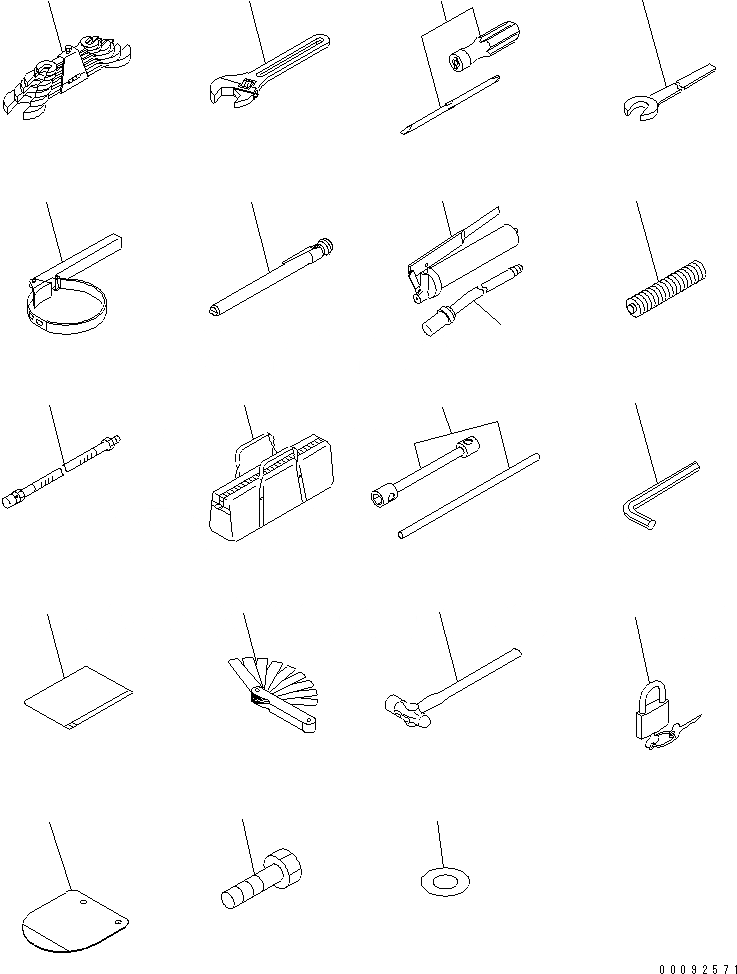 00092571