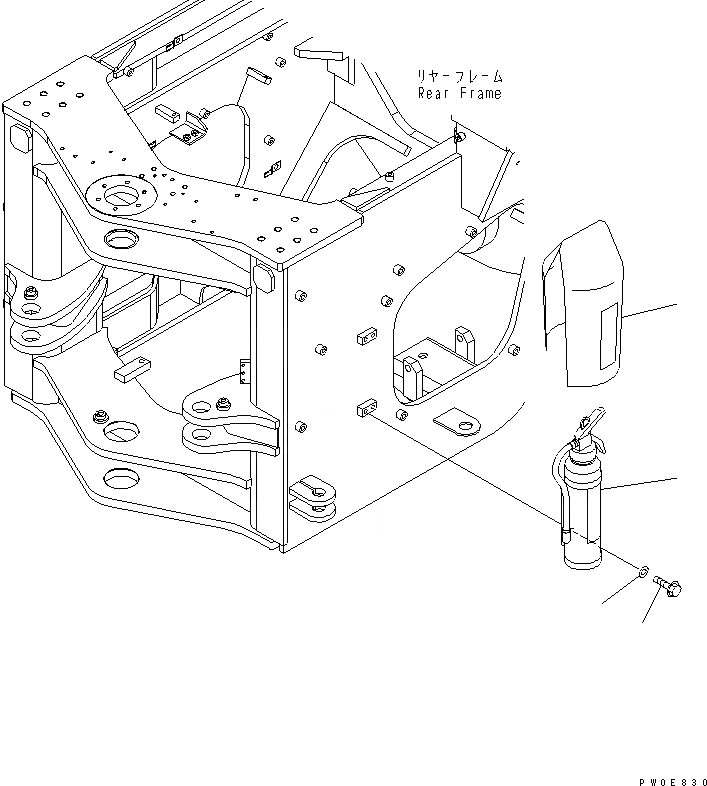 リヤーフレーム
Rear Frame

PW0E830