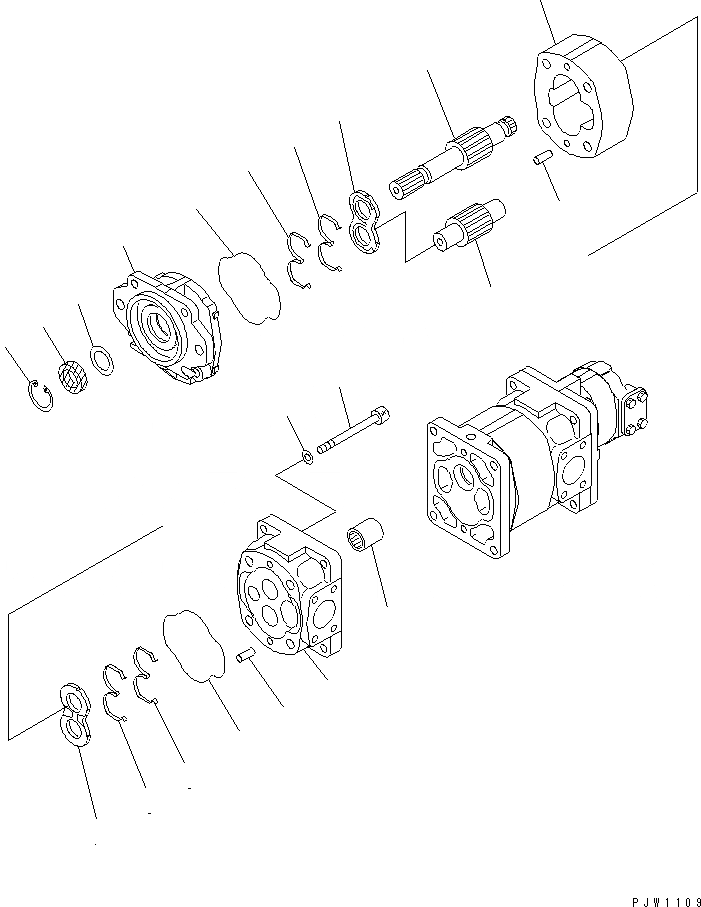 PJW1109