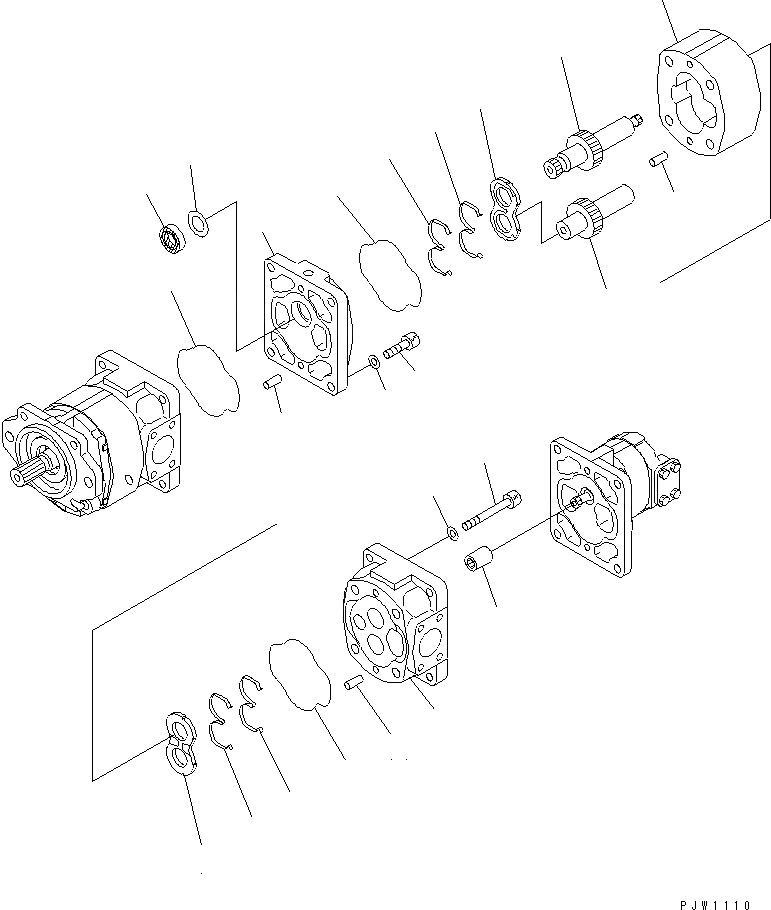 PJW1110