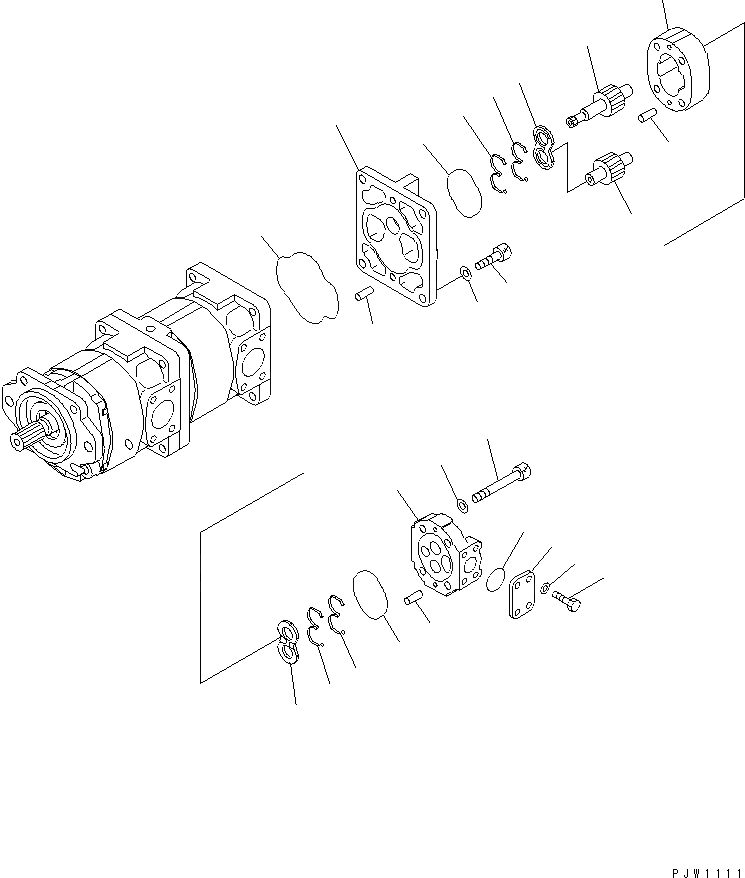 PJW1111