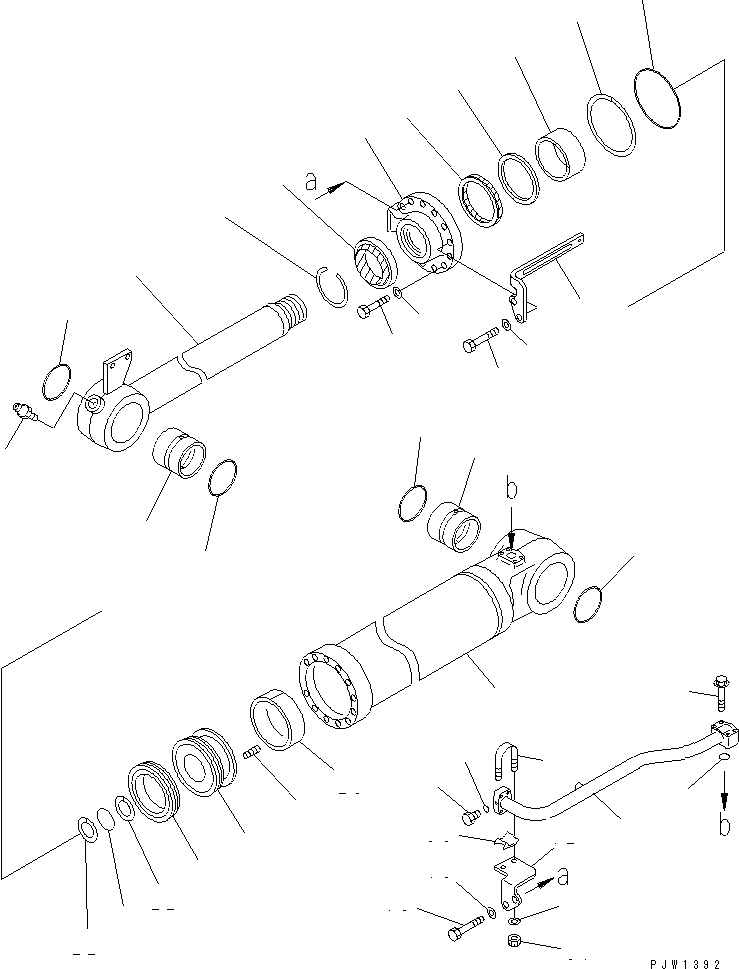 a
b
b
a
PJW1392