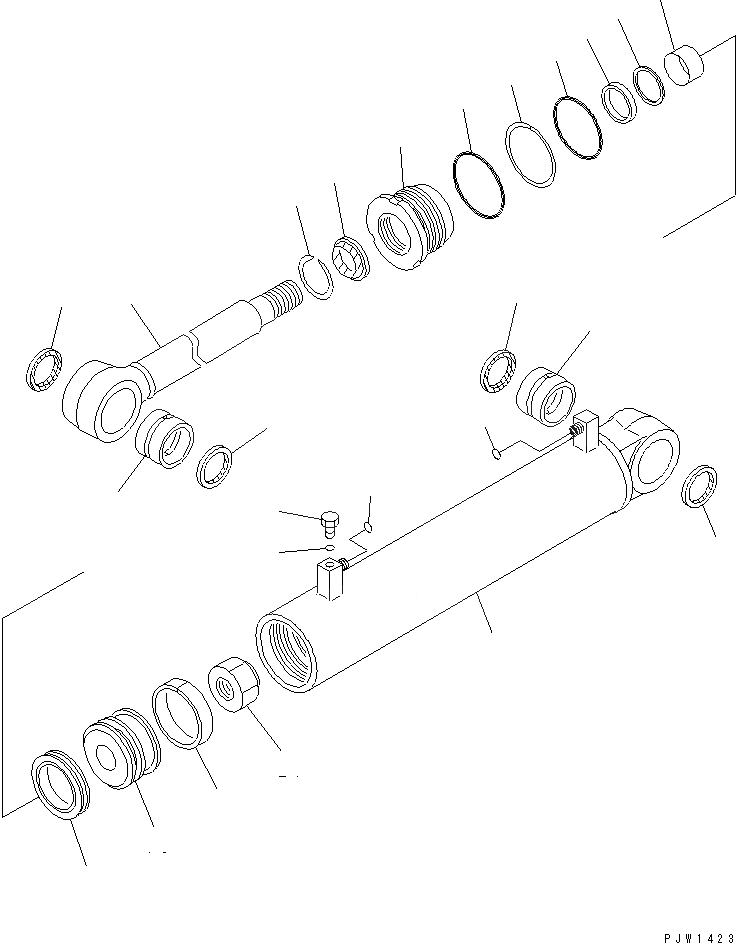 PJW1423