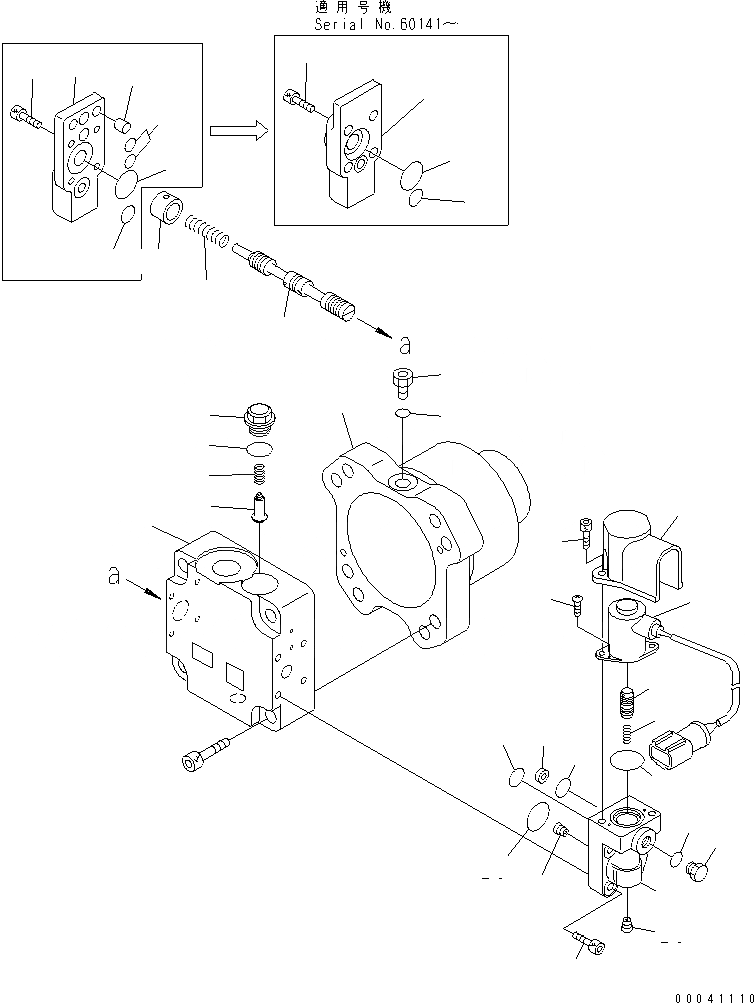 適用号機
Serial No.60141～

a

a

00041110