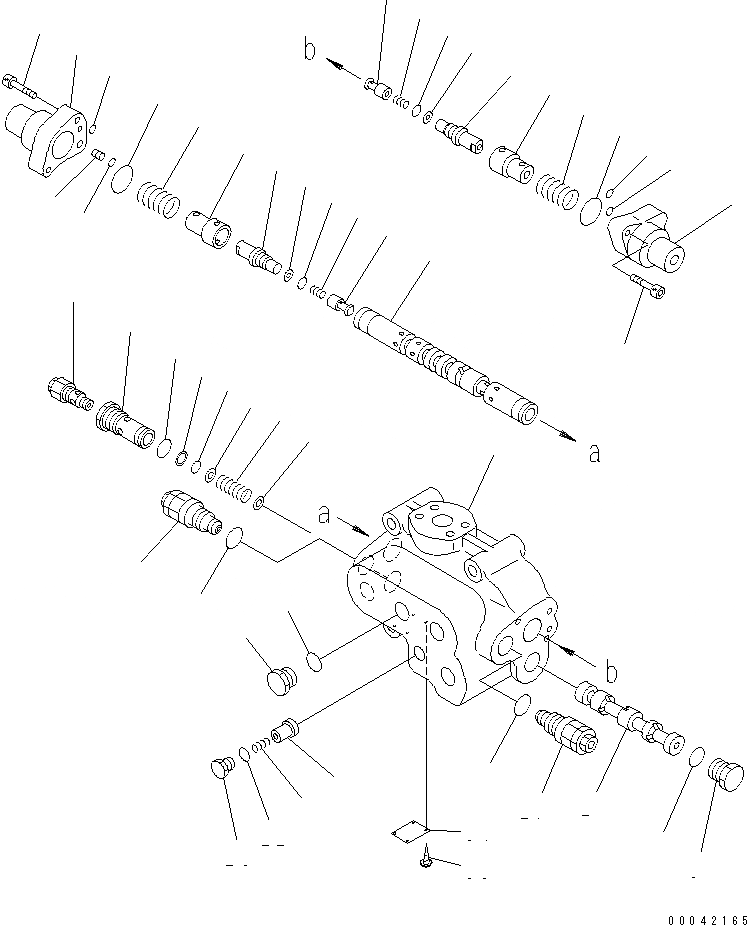 b
a
a
b
00042165