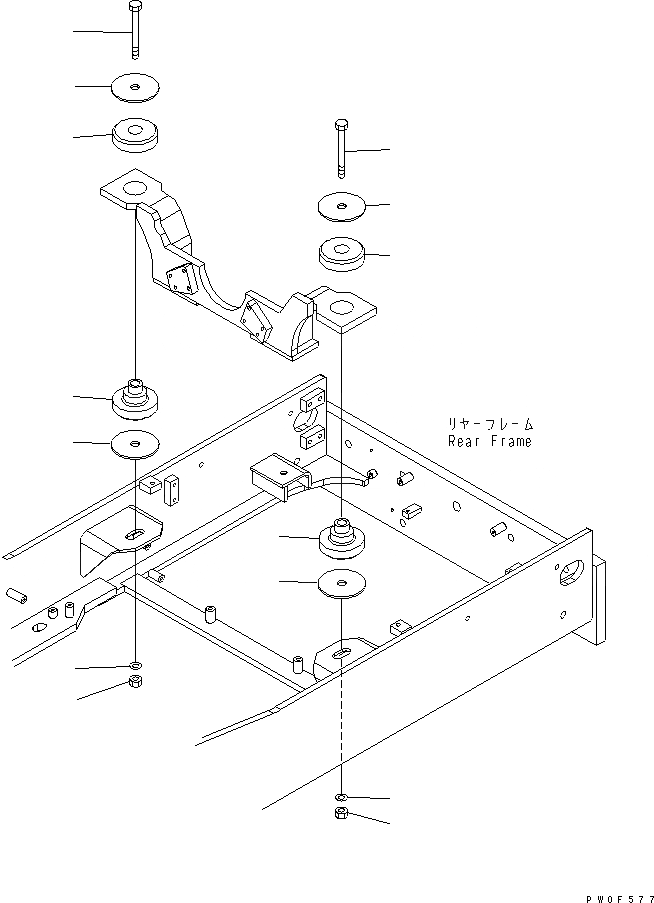 リヤーフレーム
Rear Frame

PW0F577