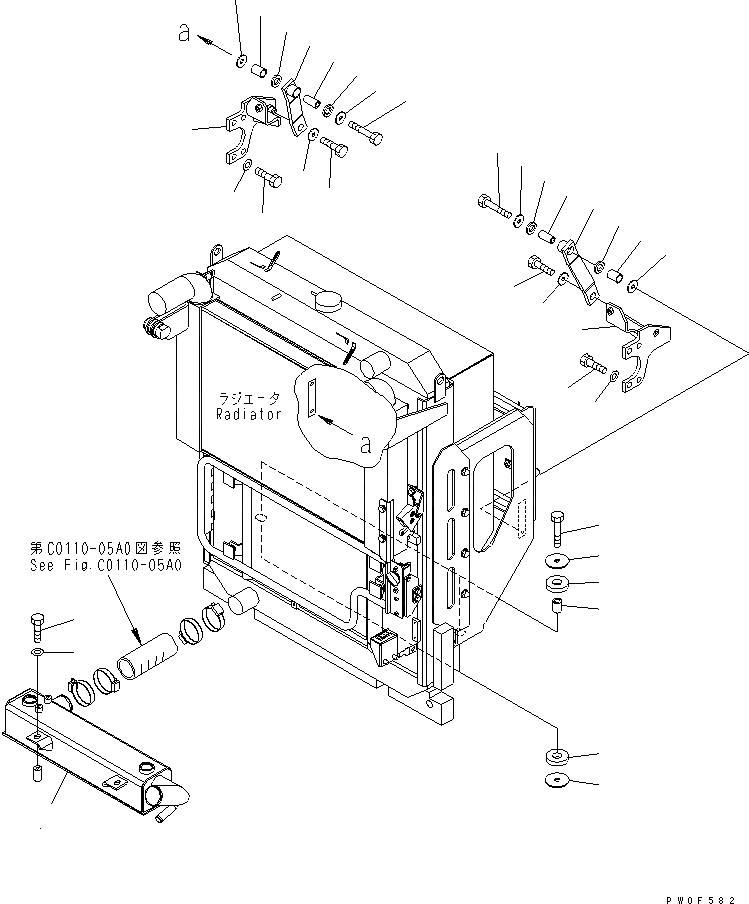 a

ラジエータ
Radiator

a

第C0110-05A0図参照
See Fig.C0110-05A0

PW0F582