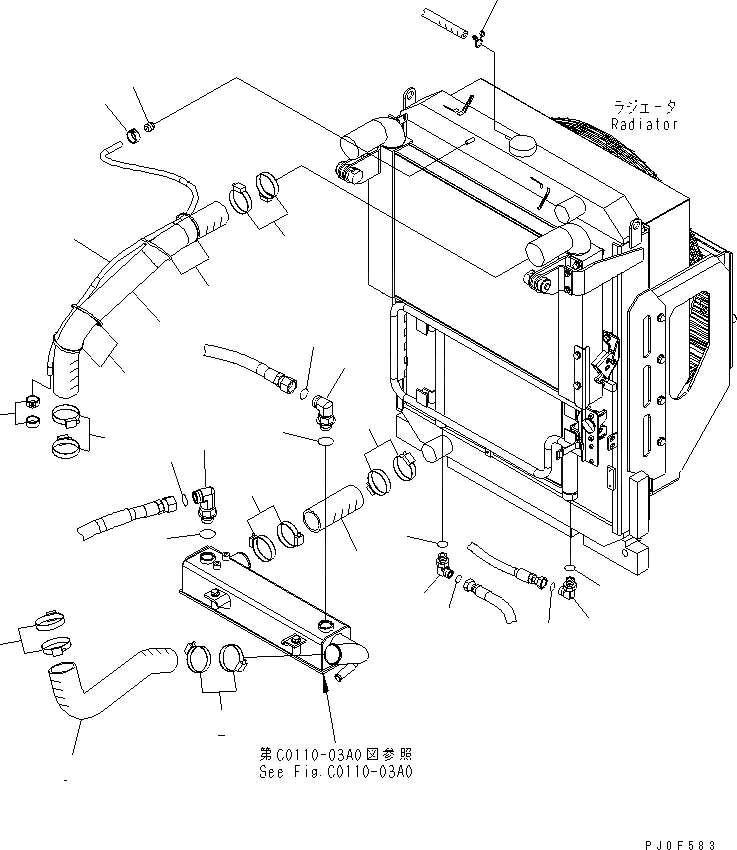 ラジエータ
Radiator

第C0110-03A0図参照
See Fig.C0110-03A0

PJ0F583