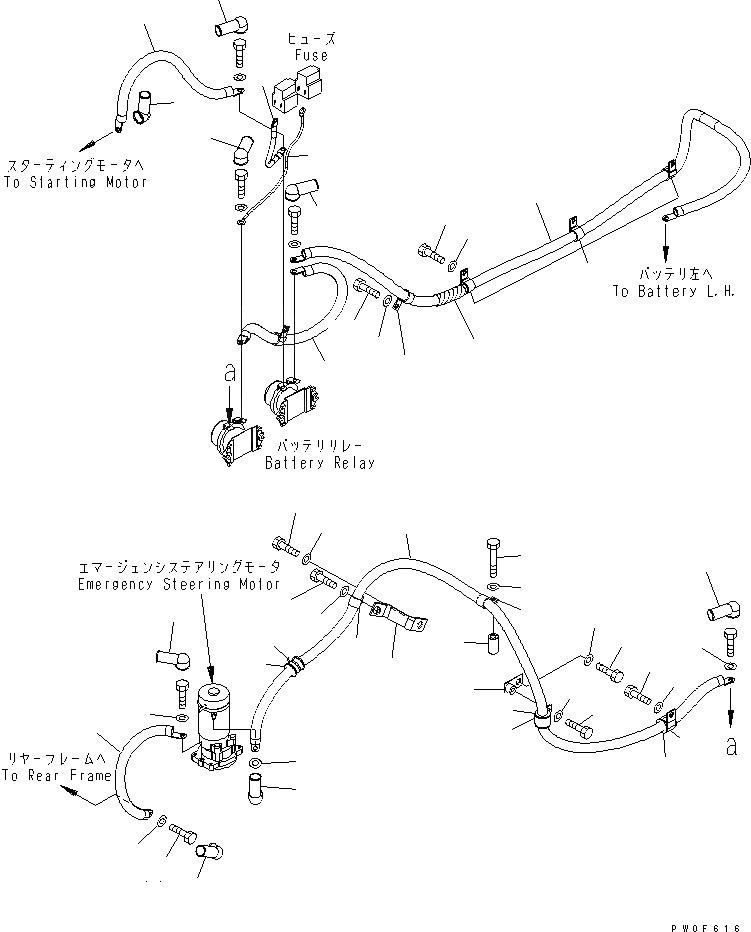 ヒューズ
Fuse

スターティングモータへ
To Starting Motor

バッテリ左へ
To Battery L.H.

a

バッテリリレー
Battery Relay

エマージェンシステアリングモータ
Emergency Steering Motor

リヤーフレームへ
To Rear Frame

a

PW0F616