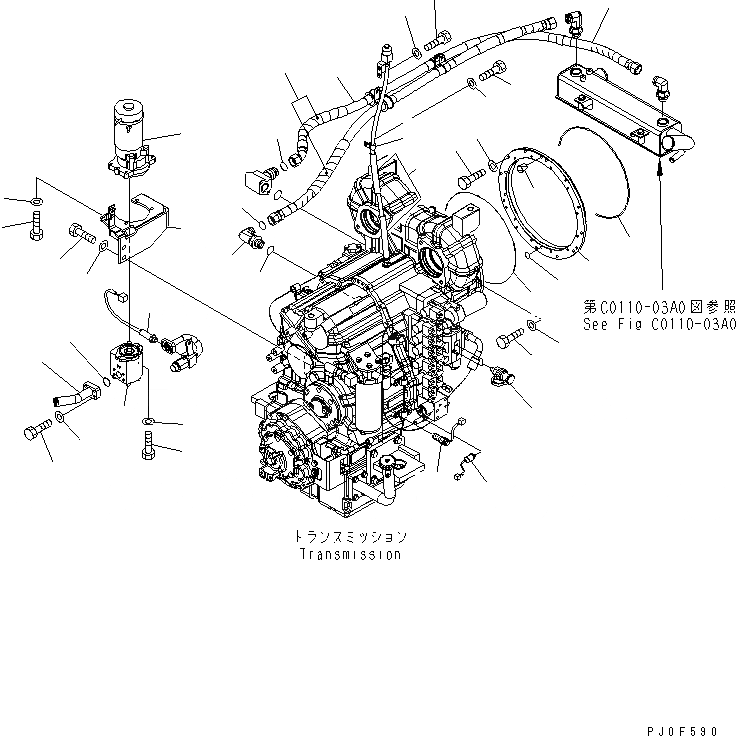 第C0110-03A0図参照
See Fig C0110-03A0

トランスミッション
Transmission

PJ0F590