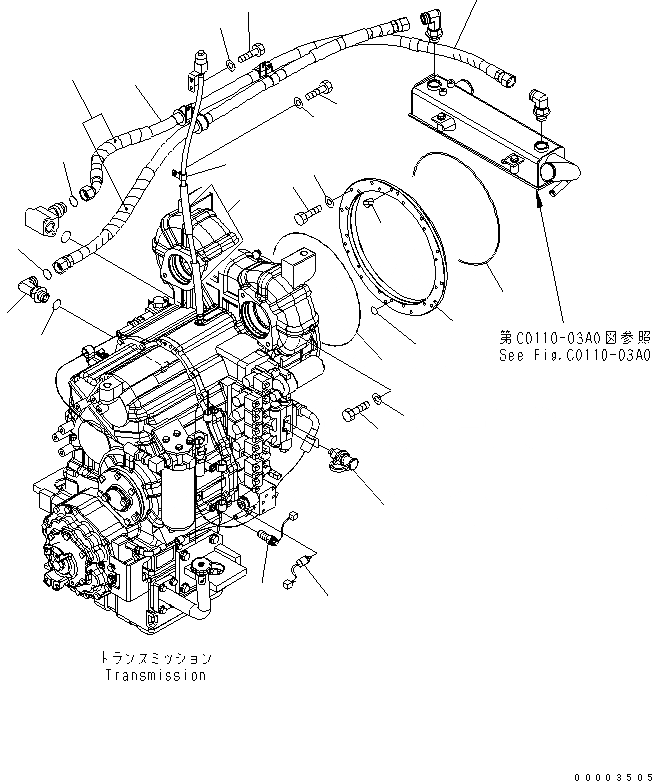 第C0110-03A0図参照
See Fig.C0110-03A0

トランスミッション
Transmission

00003505