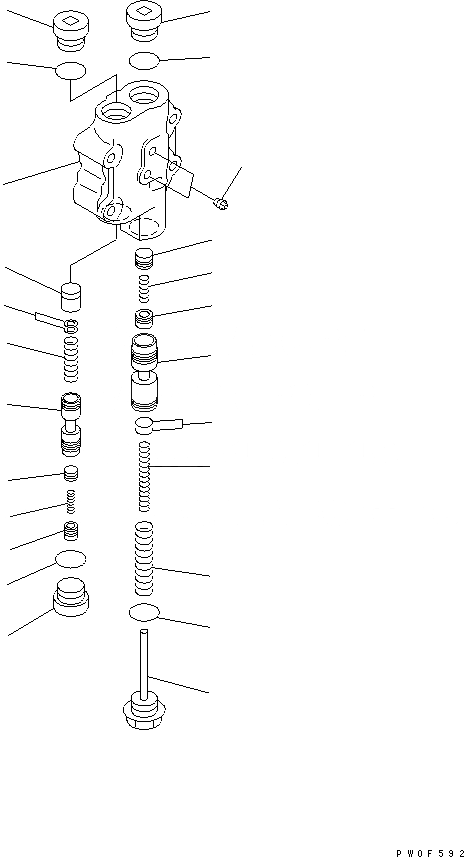 PW0F592