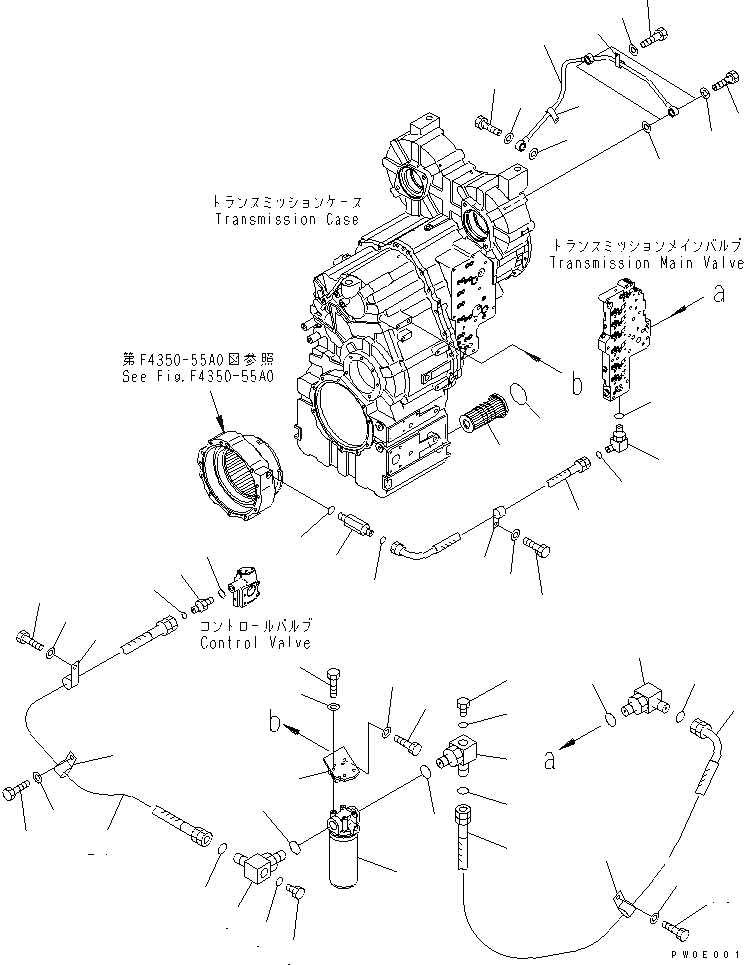 トランスミッションケース
Transmission Case

トランスミッションメインバルブ
Transmission Main Valve

a

第F4350-55A0図参照
See Fig.F4350-55A0

b

コントロールバルブ
Control Valve

b

a

PW0E001