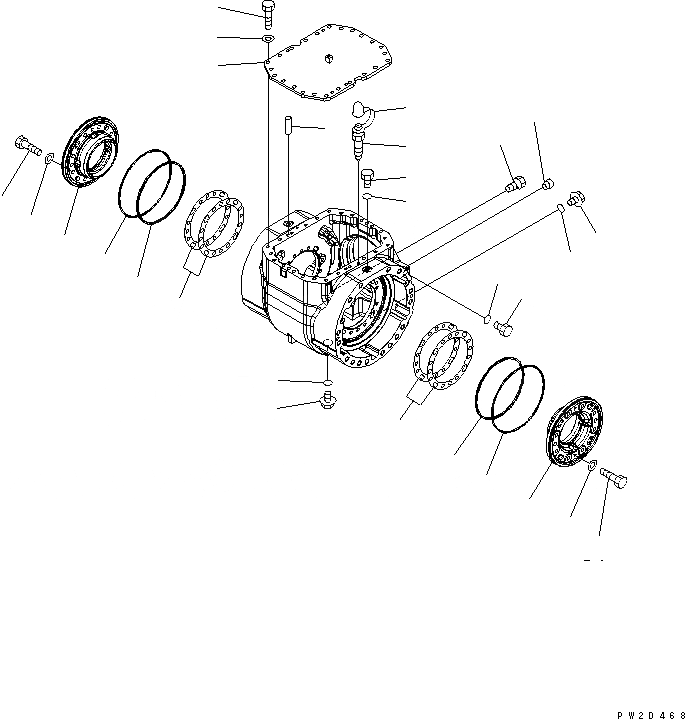 PW2D468