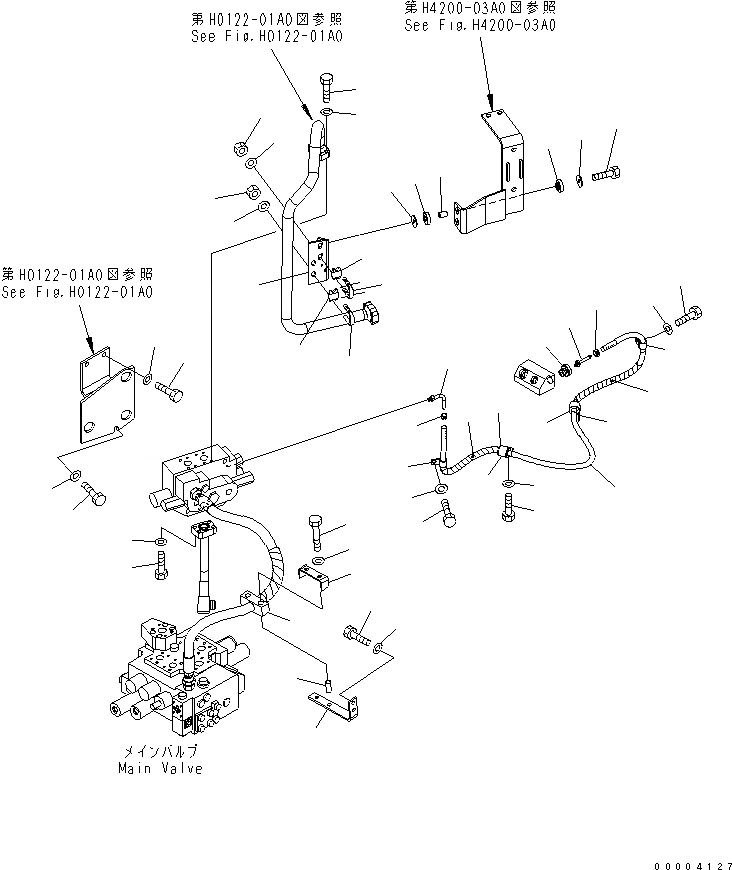 第H0122-01A0図参照
See Fig.H0122-01A0

第H4200-03A0図参照
See Fig.H4200-03A0

第H0122-01A0図参照
See Fig.H0122-01A0

メインバルブ
Main Valve

00004127