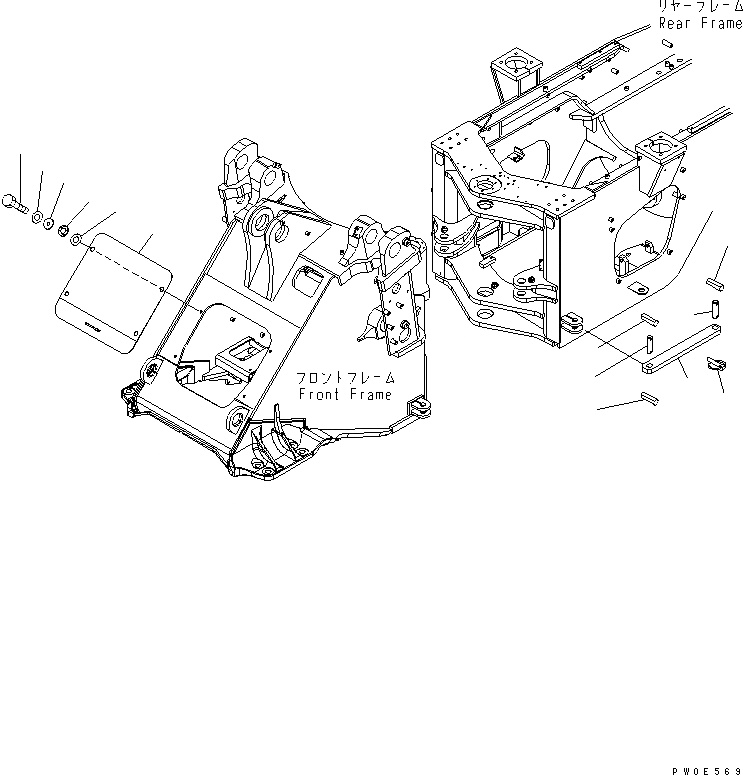 リヤーフレーム
Rear Frame

フロントフレーム
Front Frame

PW0E569