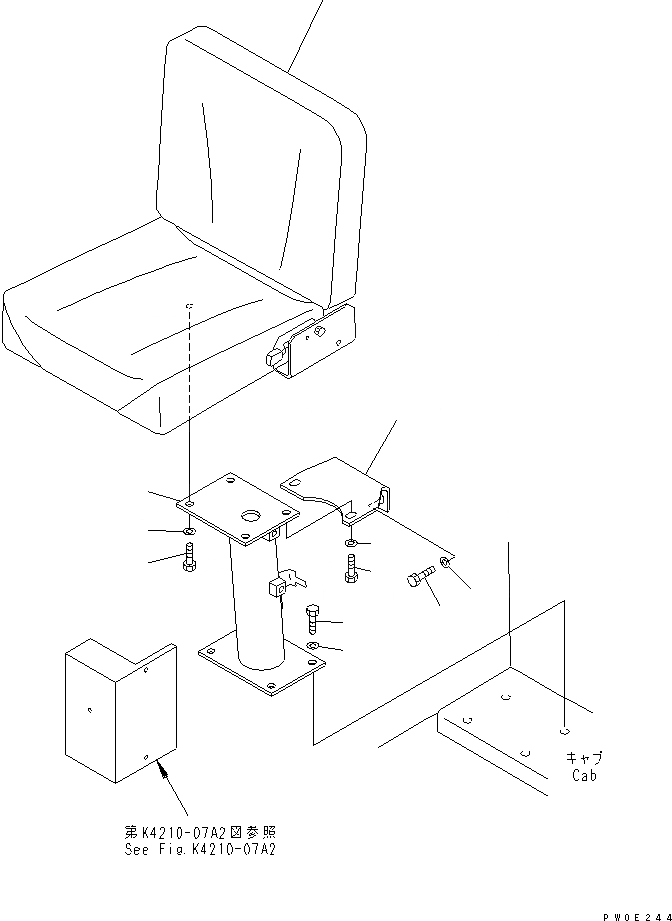 キャブ
Cab

第K4210-07A2図参照
See Fig.K4210-07A2

PW0E244