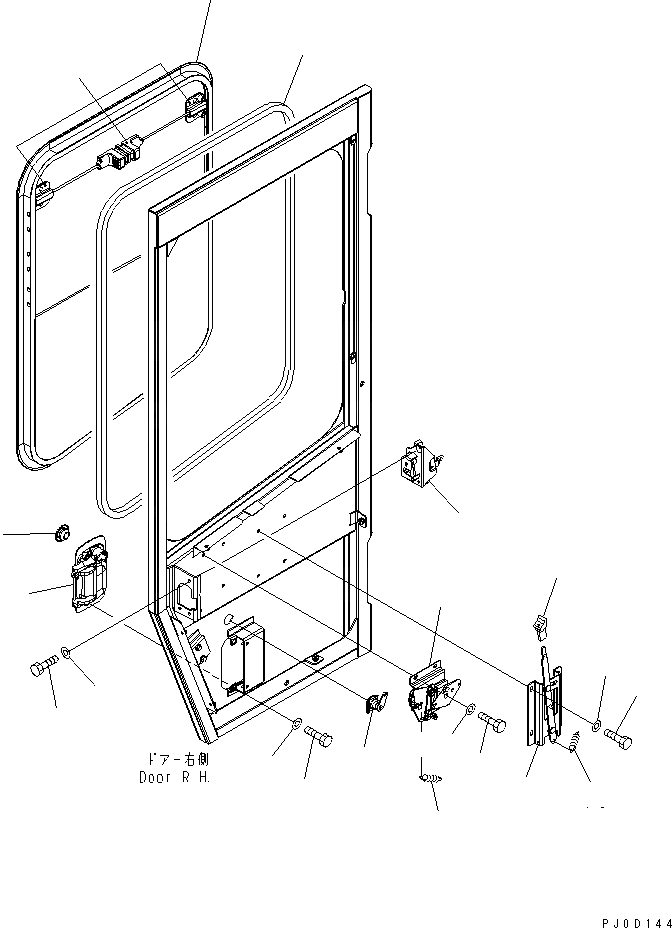 ドアー右側
Door R H.

PJ0D144