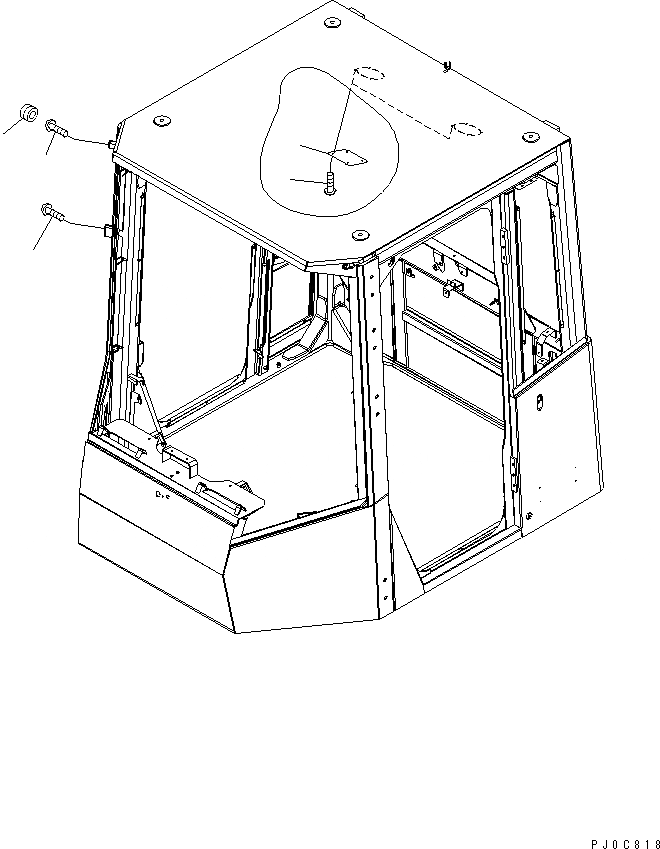 PJ0C818