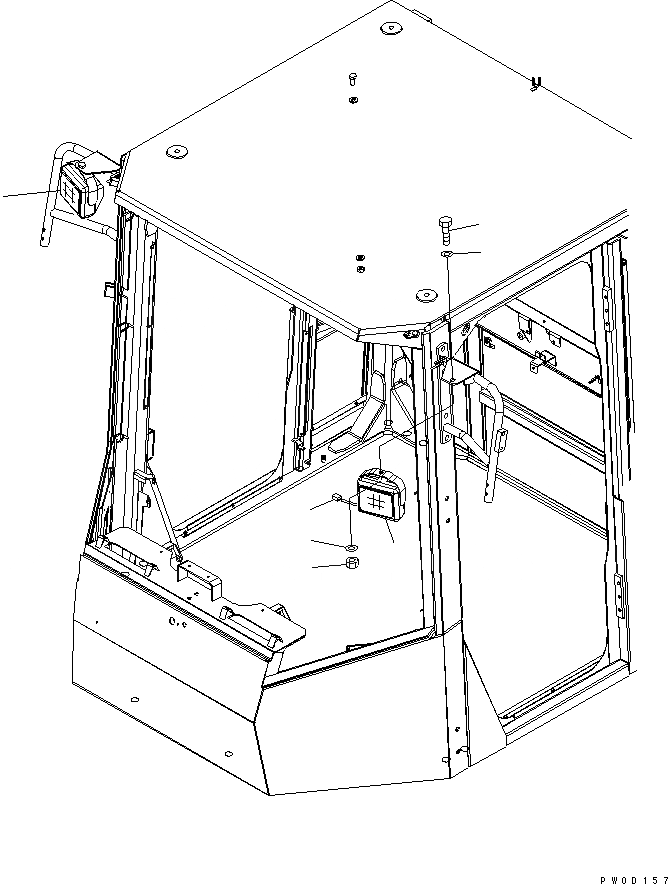 PW0D157