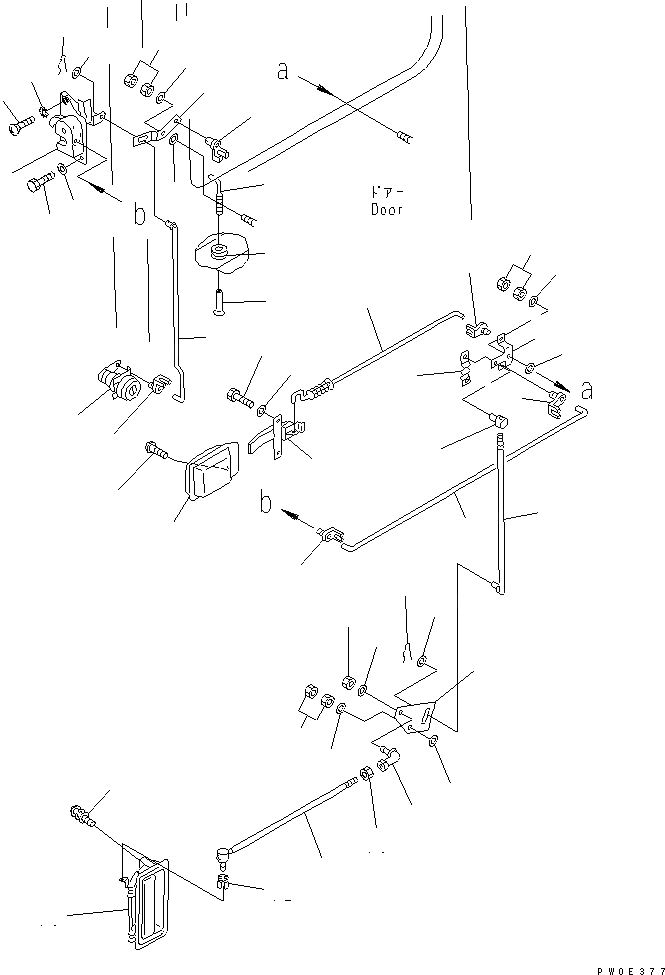 a

b

ドアー
Door

a

b

PW0E377