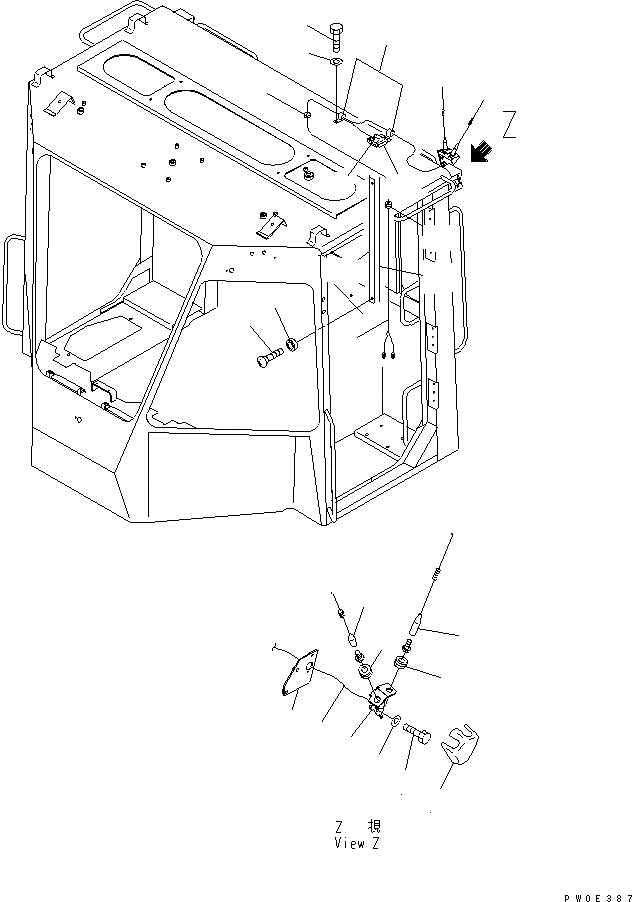 Z

Z 視
View Z

PW0E387