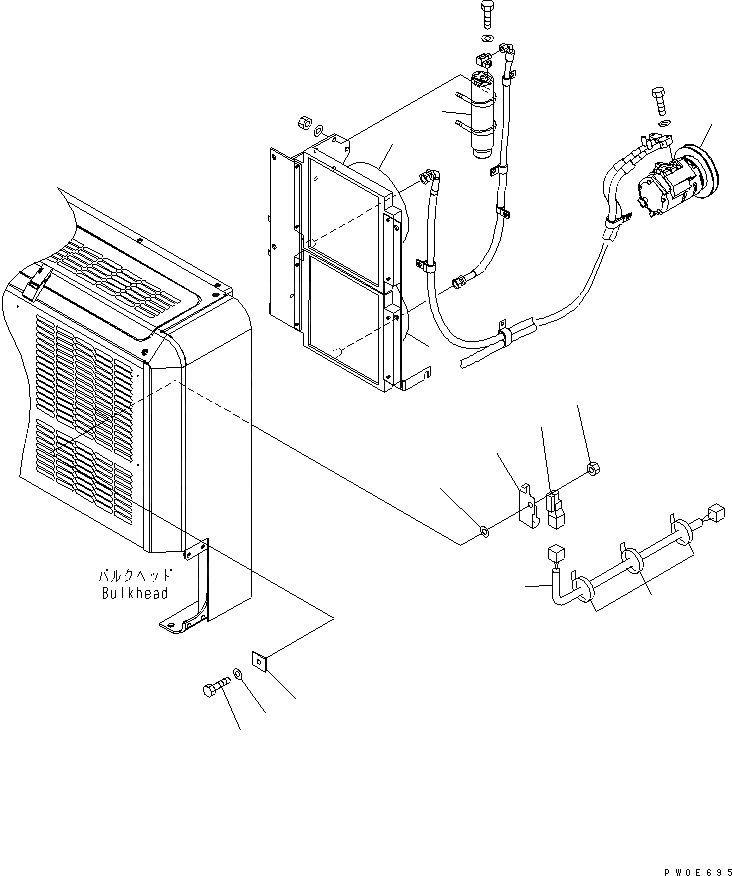 バルクヘッド
Bulkhead

PW0E695