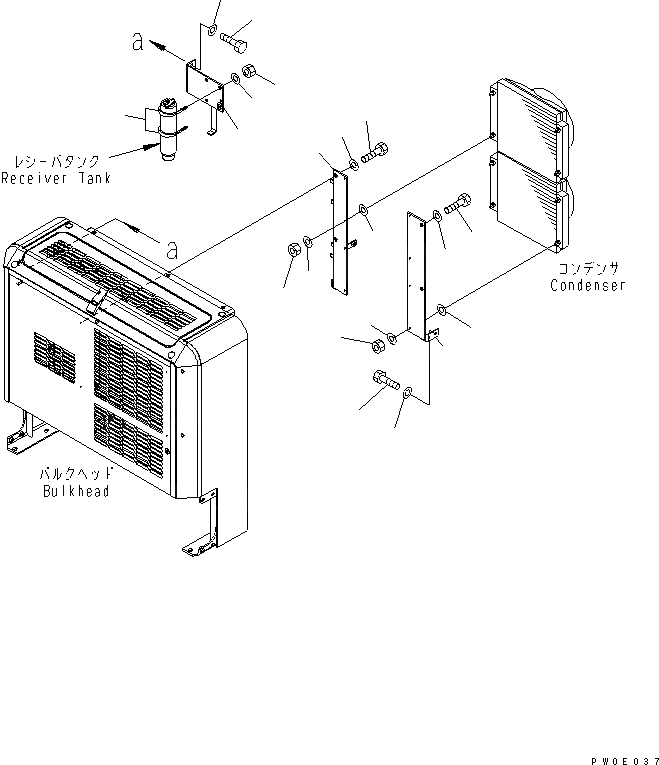 a

レシーバタンク
Receiver Tank

a

コンデンサ
Condenser

バルクヘッド
Bulkhead

PW0E037