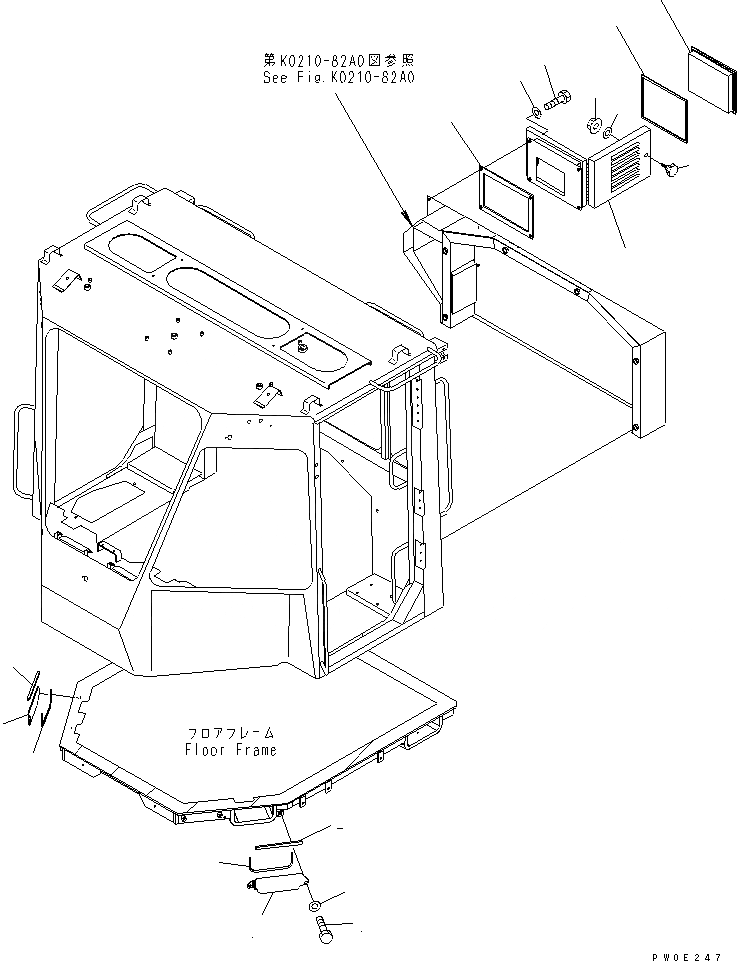 第K0210-82A0図参照
See Fig.K0210-82A0

フロアフレーム
Floor Frame

PW0E247