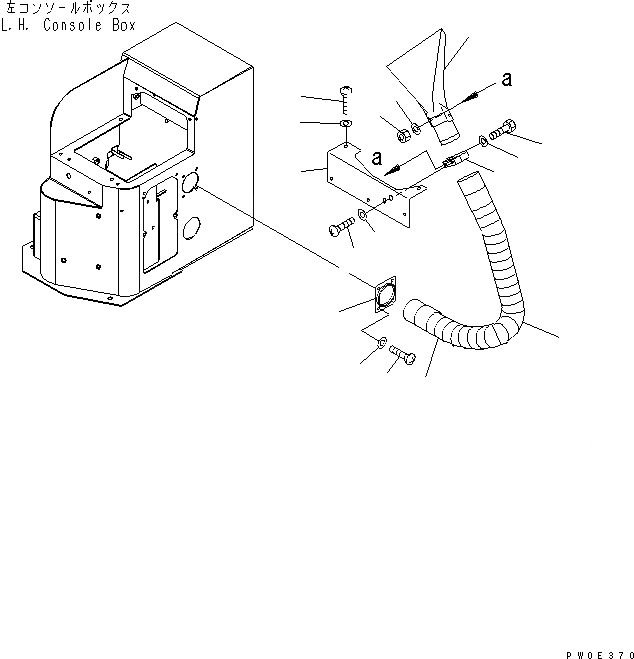 左コンソールボックス
L.H. Console Box

a

a

PW0E370