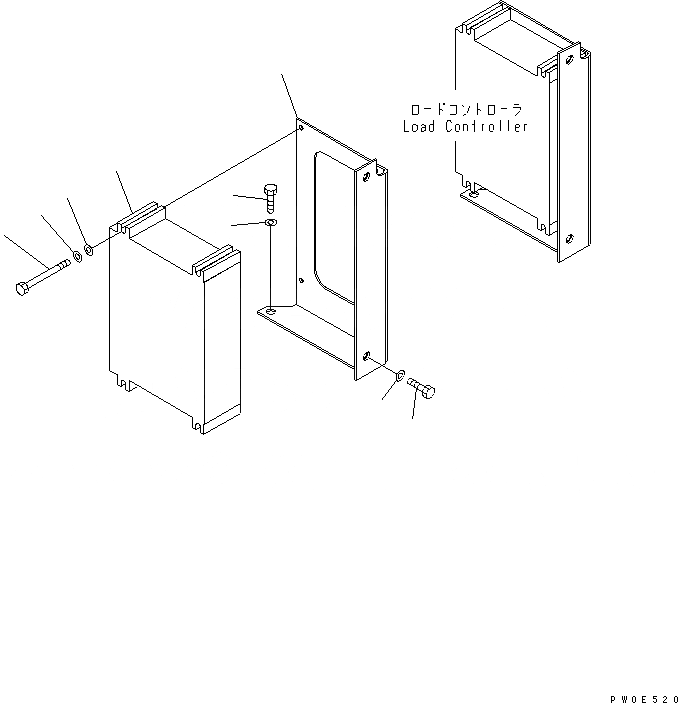 ロードコントローラ
Load Controller

PW0E520