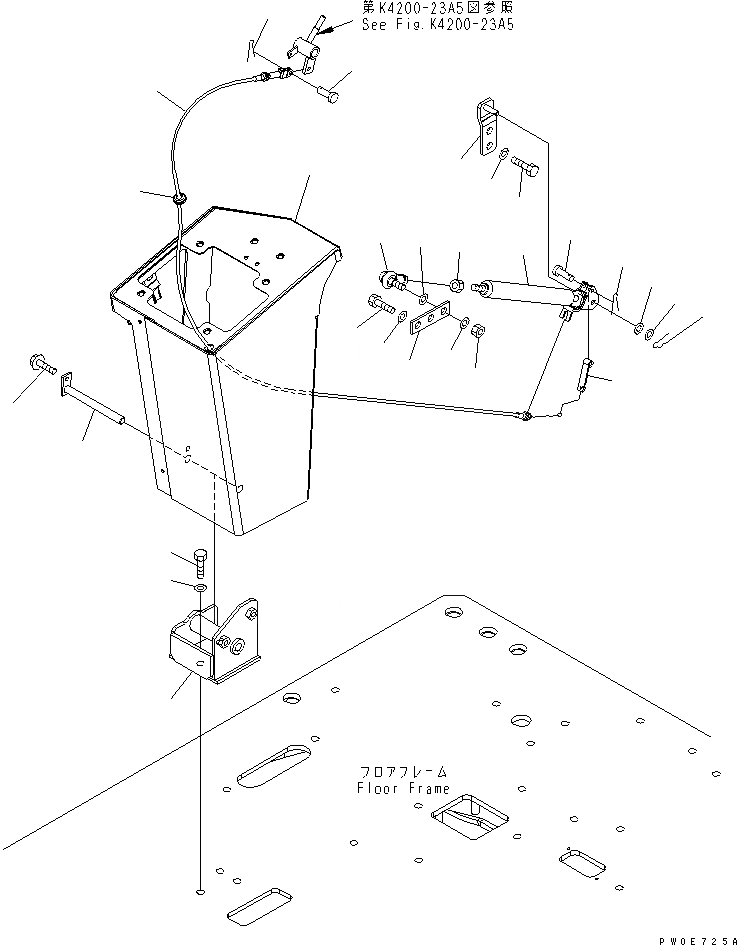 第K4200-23A5図参照
See Fig.K4200-23A5

フロアフレーム
Floor Frame

PW0E725A